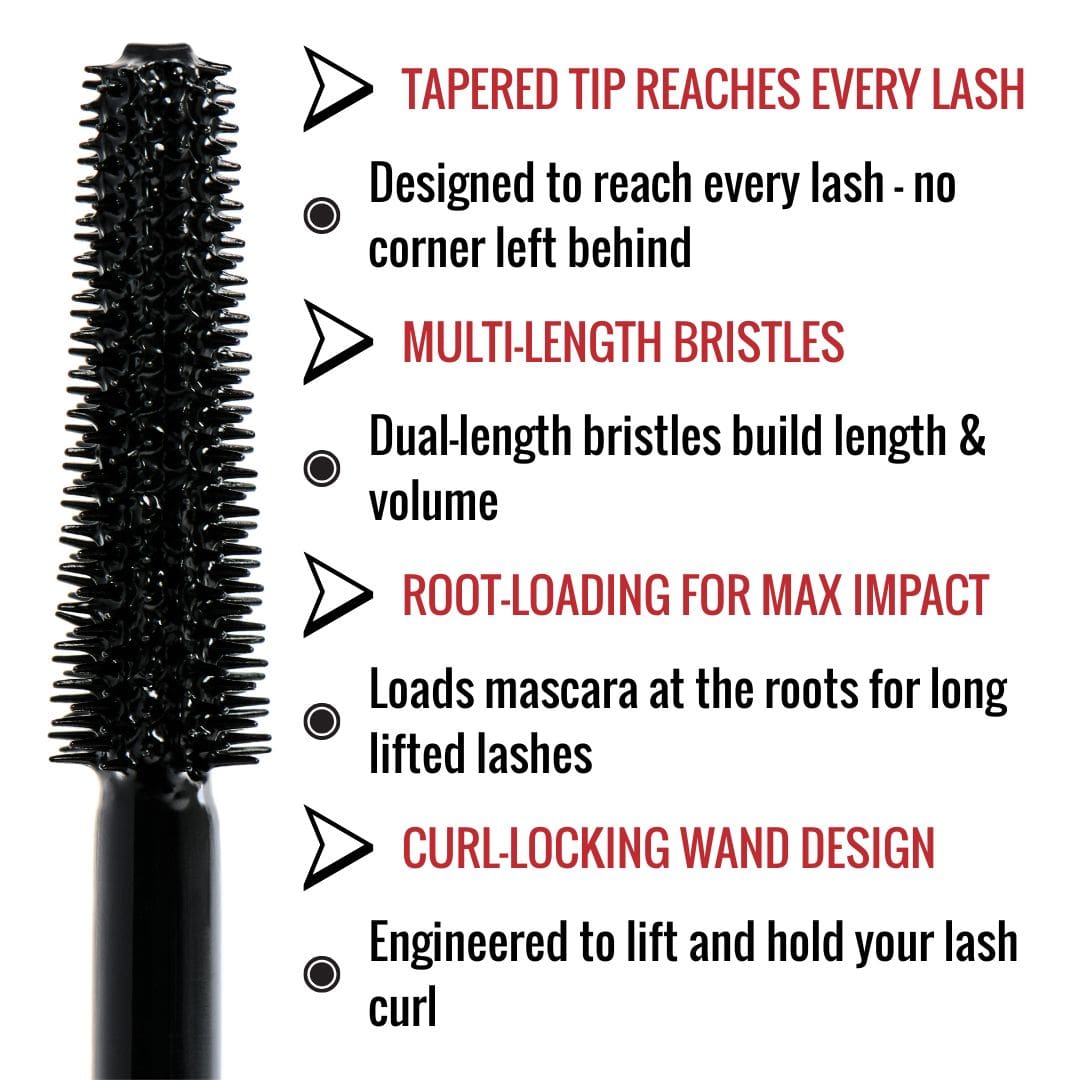 TAPERED TIP REACHES EVERY LASH

Designed to reach every lash - no corner left behind

MULTI-LENGTH BRISTLES

Dual-length bristles build length & volume

ROOT-LOADING FOR MAX IMPACT

Loads mascara at the roots for long lifted lashes

CURL-LOCKING WAND DESIGN

Engineered to lift and hold your lash curl