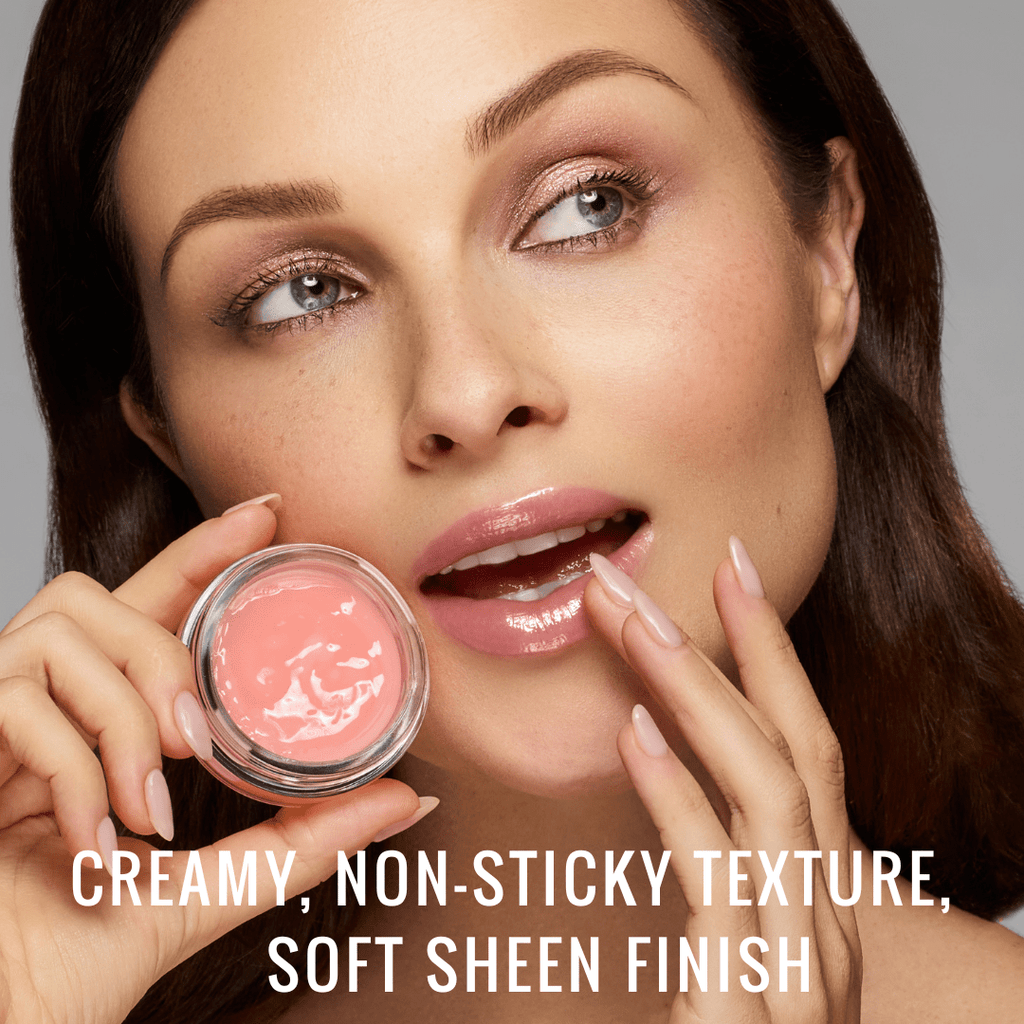 CREAMY, NON-STICKY TEXTURE, SOFT SHEEN FINISH