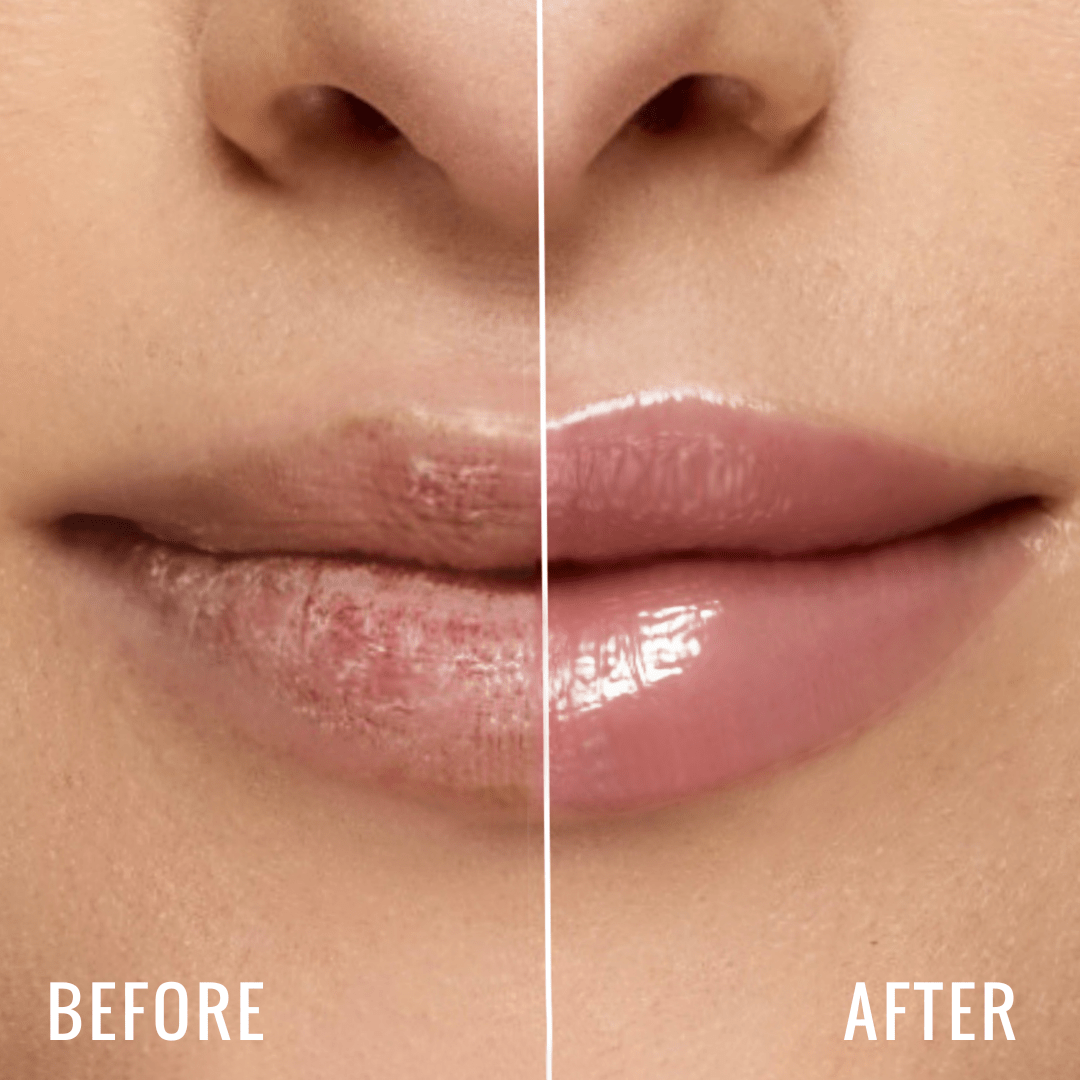 BEFORE

AFTER